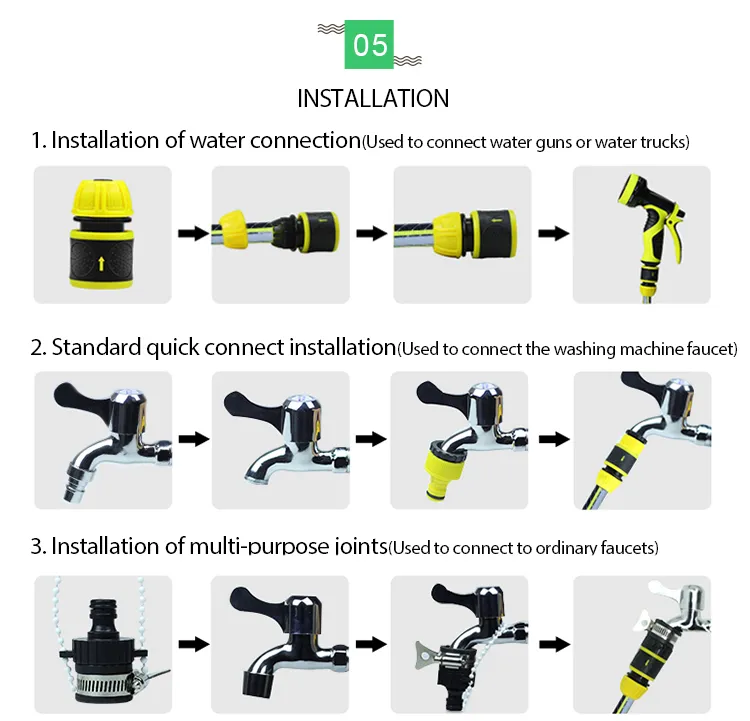 05

INSTALLATION

1. Installation of water connection(Used to connect water guns or water trucks)

2. Standard quick connect installation(Used to connect the washing machine faucet)

3. Installation of multi-purpose joints(Used to connect to ordinary faucets)