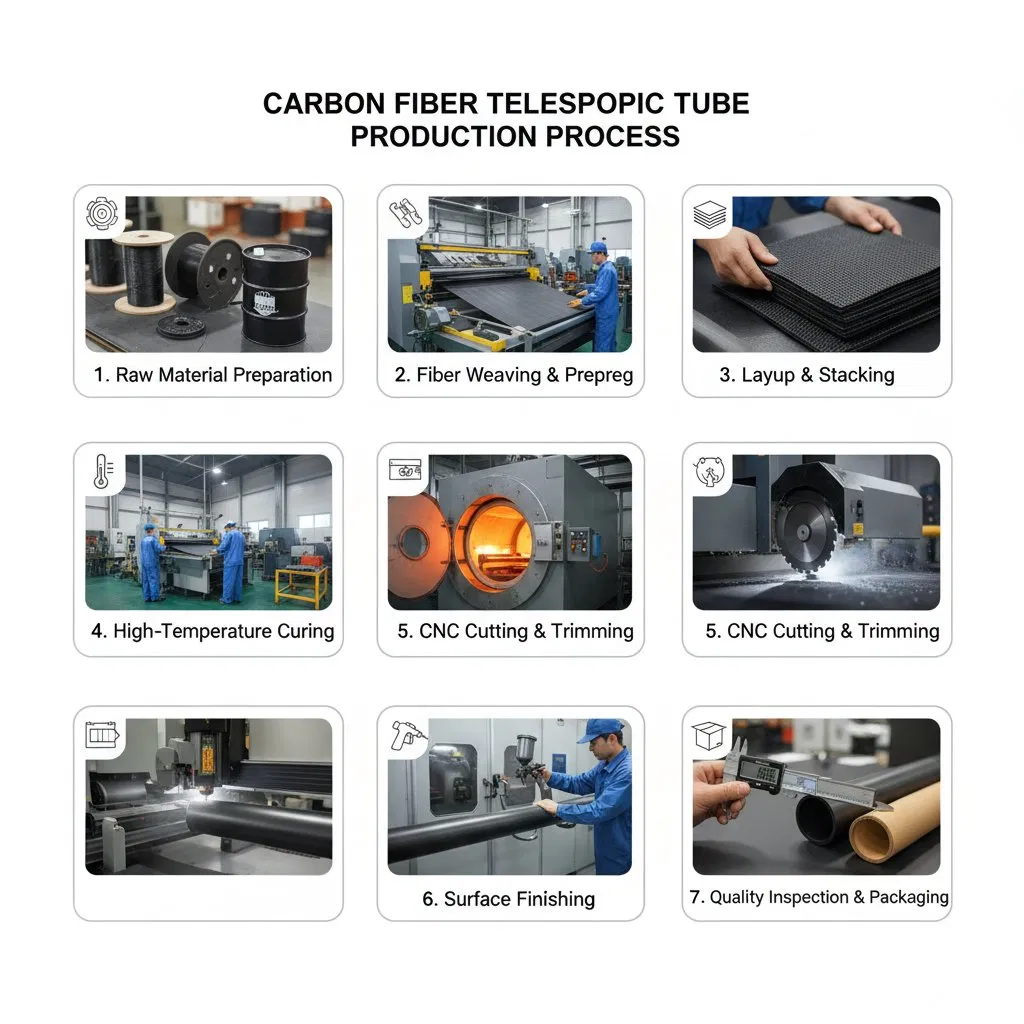 CARBON FIBER TELESPOPIC TUBE PRODUCTION PROCESS

1. Raw Material Preparation

2. Fiber Weaving & Prepreg

3. Layup & Stacking

4. High-Temperature Curing

5. CNC Cutting & Trimming

5. CNC Cutting & Trimming

6. Surface Finishing

7. Quality Inspection & Packaging