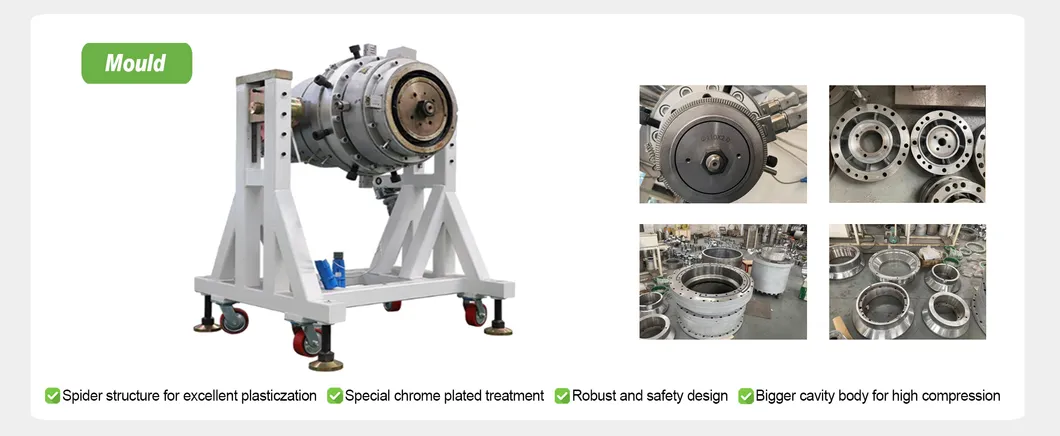 Mould

Spider structure for excellent plasticzation Special chrome plated treatment Robust and safety design Bigger cavity body for high compression