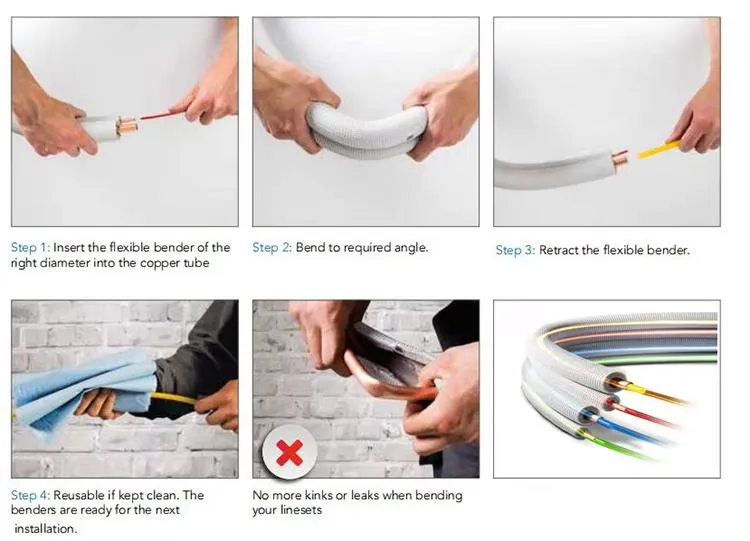 Step 1: Insert the flexible bender of the right diameter into the copper tube

Step 2: Bend to required angle.

Step 3: Retract the flexible bender.

Step 4: Reusable if kept clean. The benders are ready for the next installation.

No more kinks or leaks when bending your linesets