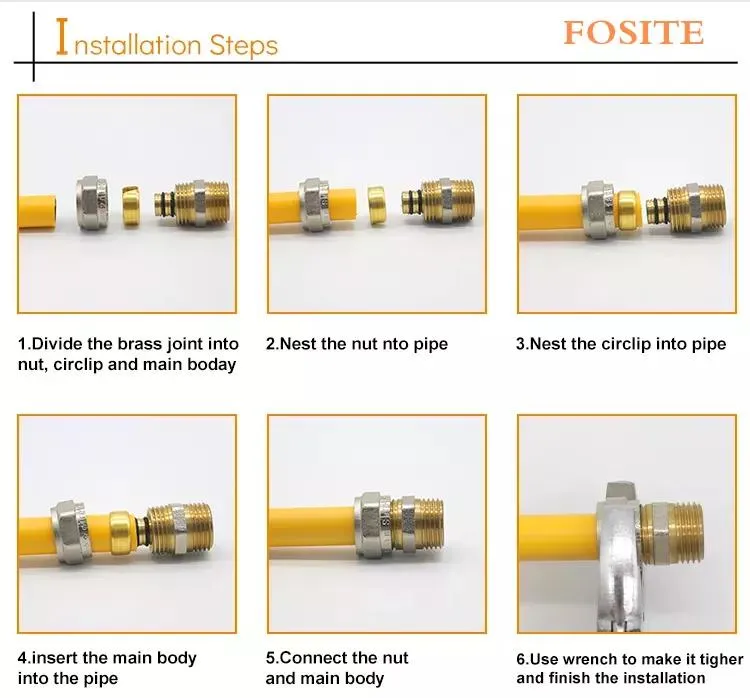 Installation Steps

FOSITE

1.Divide the brass joint into nut, circlip and main boday

2.Nest the nut nto pipe

3.Nest the circlip into pipe

4.insert the main body into the pipe

5.Connect the nut and main body

6.Use wrench to make it tigher and finish the installation