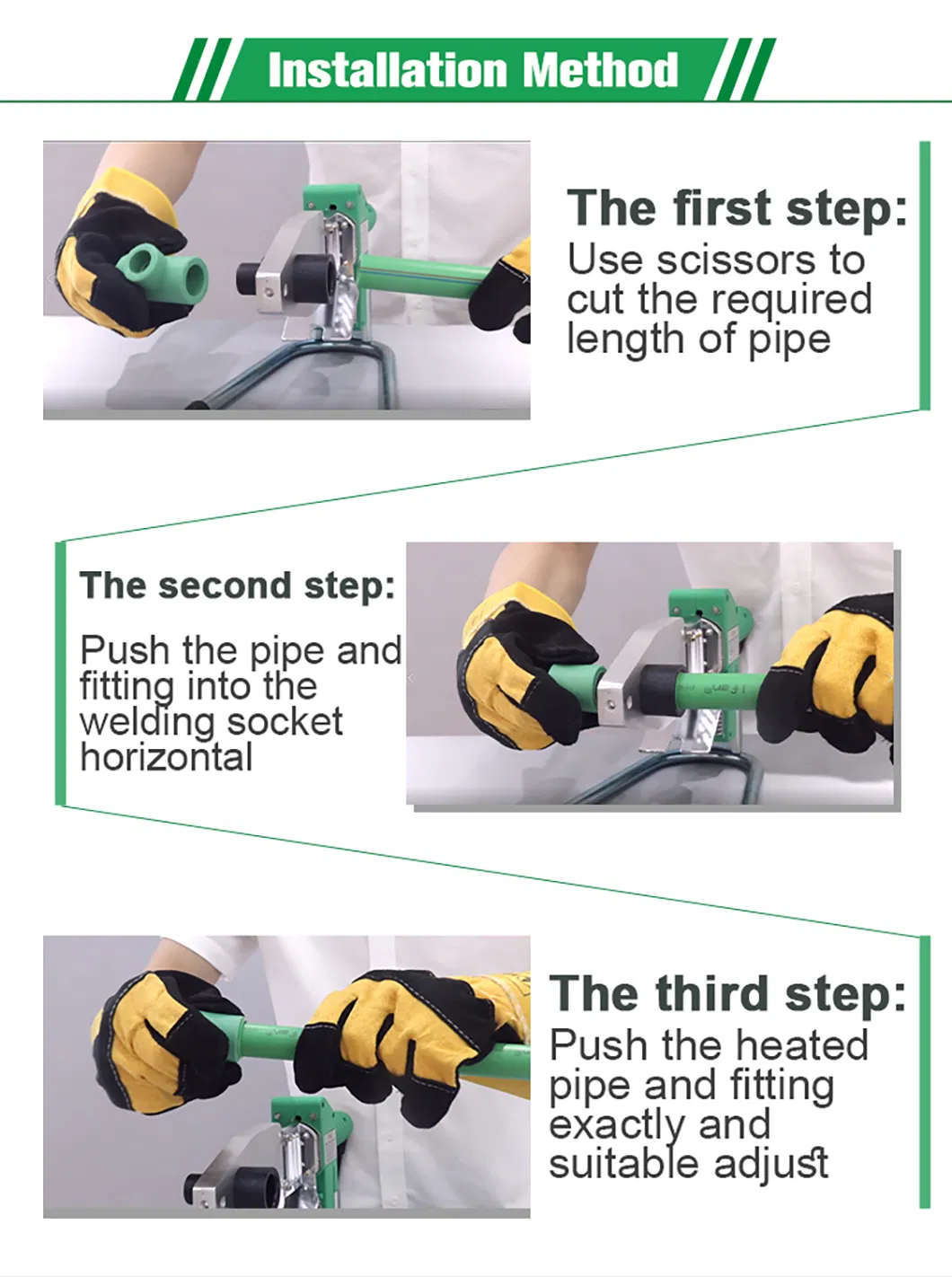 Installation Method

The first step:
Use scissors to cut the required length of pipe

The second step:
Push the pipe and fitting into the welding socket horizontal

The third step:
Push the heated pipe and fitting exactly and suitable adjust