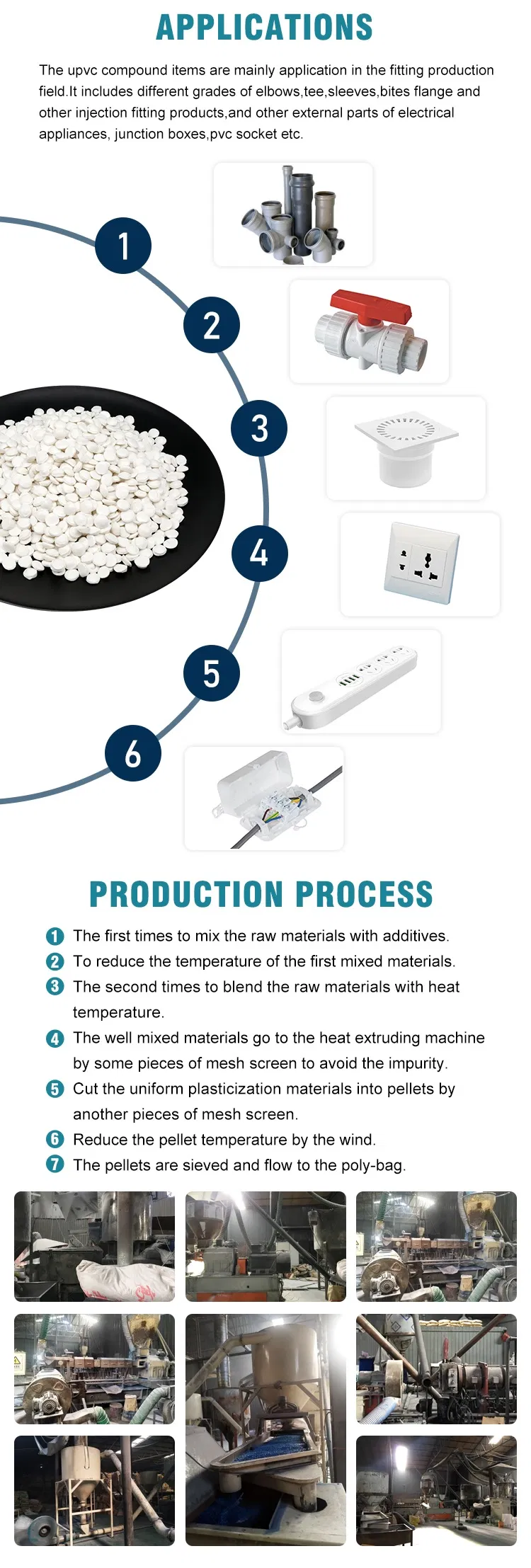 APPLICATIONS

The upvc compound items are mainly application in the fitting production field.It includes different grades of elbows,tee,sleeves,bites flange and other injection fitting products,and other external parts of electrical appliances, junction boxes,pvc socket etc.

1
2
3
4
5
6

PRODUCTION PROCESS

1 The first times to mix the raw materials with additives.
2 To reduce the temperature of the first mixed materials.
3 The second times to blend the raw materials with heat temperature.
4 The well mixed materials go to the heat extruding machine by some pieces of mesh screen to avoid the impurity.
5 Cut the uniform plasticization materials into pellets by another pieces of mesh screen.
6 Reduce the pellet temperature by the wind.
7 The pellets are sieved and flow to the poly-bag.