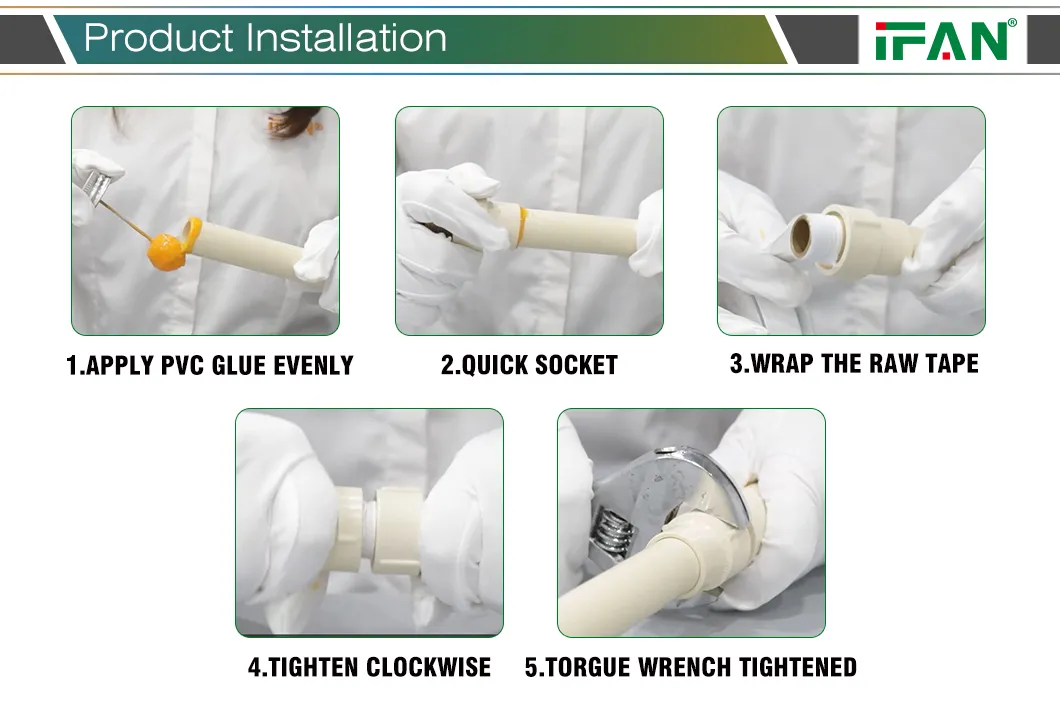 Product Installation

IFAN®

1.APPLY PVC GLUE EVENLY

2.QUICK SOCKET

3.WRAP THE RAW TAPE

4.TIGHTEN CLOCKWISE

5.TORGUE WRENCH TIGHTENED