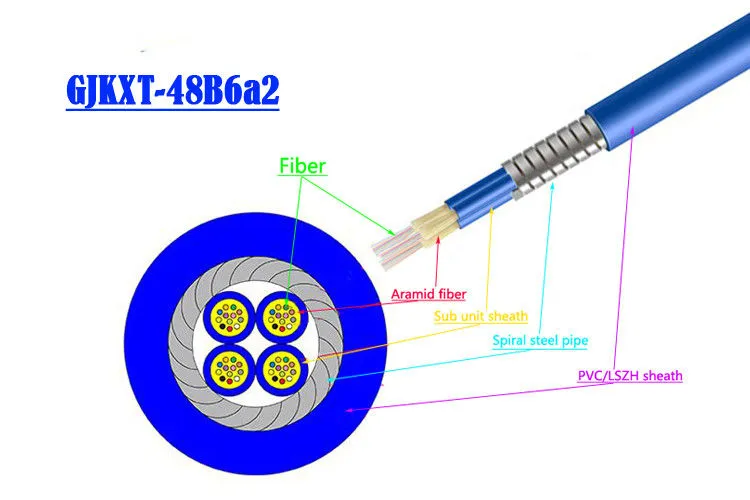 GJKXT-48B6a2

Fiber

Aramid fiber

Sub unit sheath

Spiral steel pipe

PVC/LSZH sheath