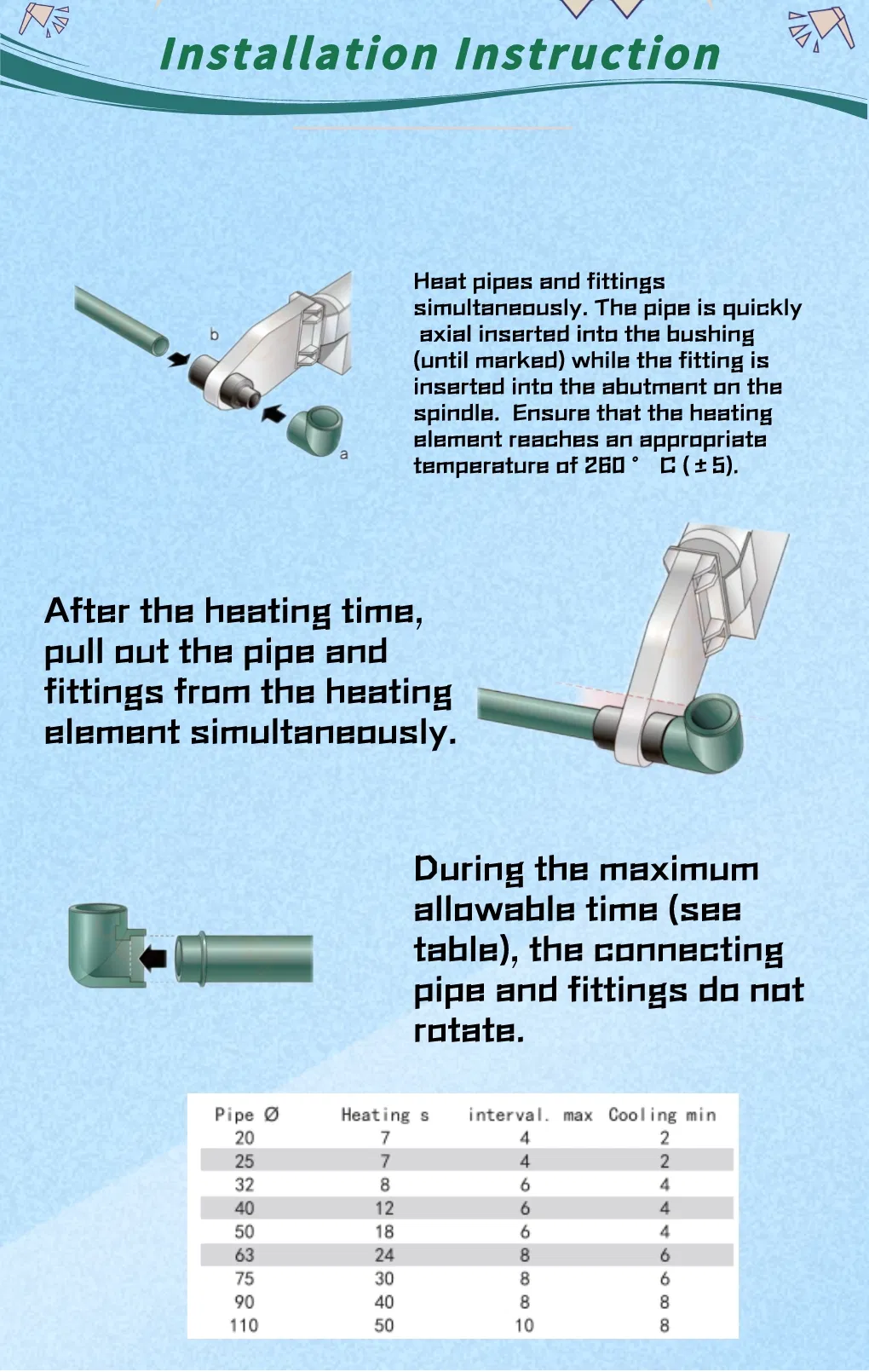 Installation Instruction

b

a

Heat pipes and fittings simultaneously. The pipe is quickly axial inserted into the bushing (until marked) while the fitting is inserted into the abutment on the spindle. Ensure that the heating element reaches an appropriate temperature of 260 ° C ( ± 5).

After the heating time, pull out the pipe and fittings from the heating element simultaneously.

During the maximum allowable time (see table), the connecting pipe and fittings do not rotate.

| Pipe Ø | Heating s | interval. max | Cooling min |
|---|---|---|---|
| 20 | 7 | 4 | 2 |
| 25 | 7 | 4 | 2 |
| 32 | 8 | 6 | 4 |
| 40 | 12 | 6 | 4 |
| 50 | 18 | 6 | 4 |
| 63 | 24 | 8 | 6 |
| 75 | 30 | 8 | 6 |
| 90 | 40 | 8 | 8 |
| 110 | 50 | 10 | 8 |