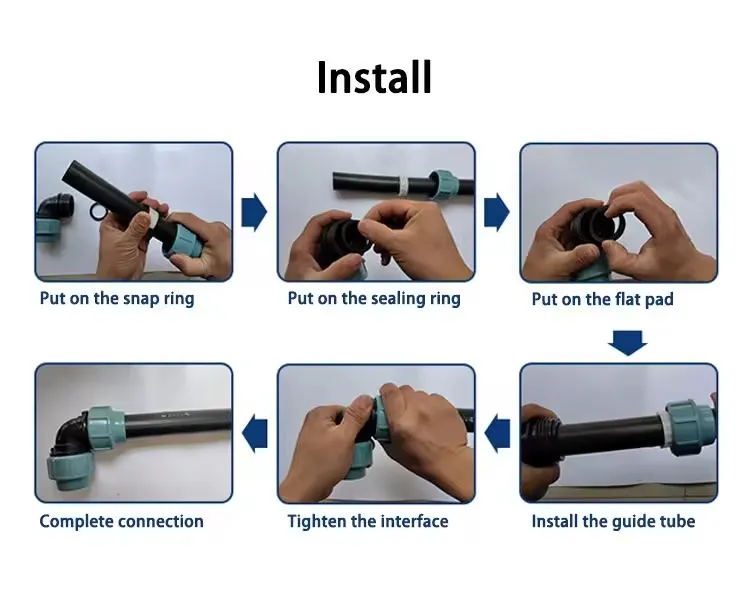 Install

Put on the snap ring

Put on the sealing ring

Put on the flat pad

Install the guide tube

Tighten the interface

Complete connection