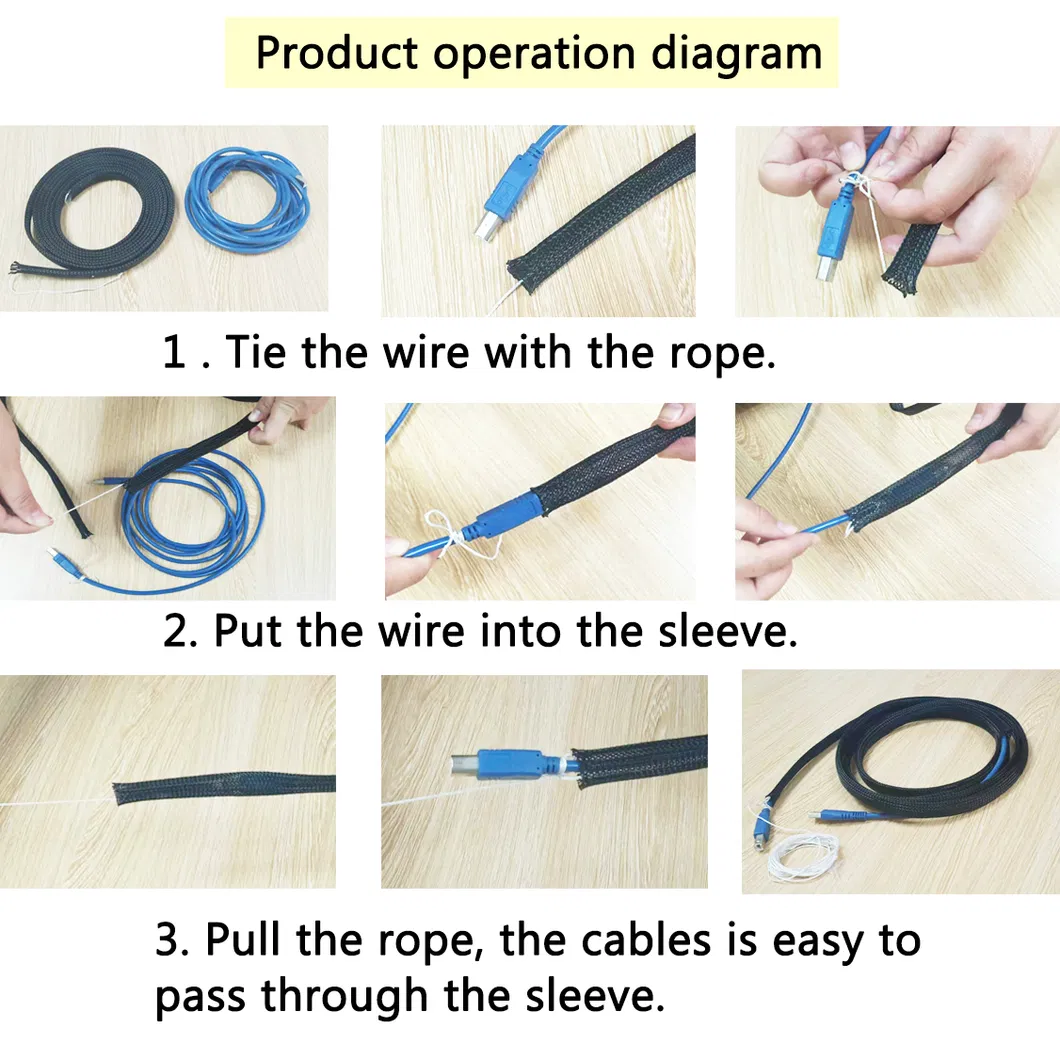 Product operation diagram

1 . Tie the wire with the rope.

2. Put the wire into the sleeve.

3. Pull the rope, the cables is easy to pass through the sleeve.