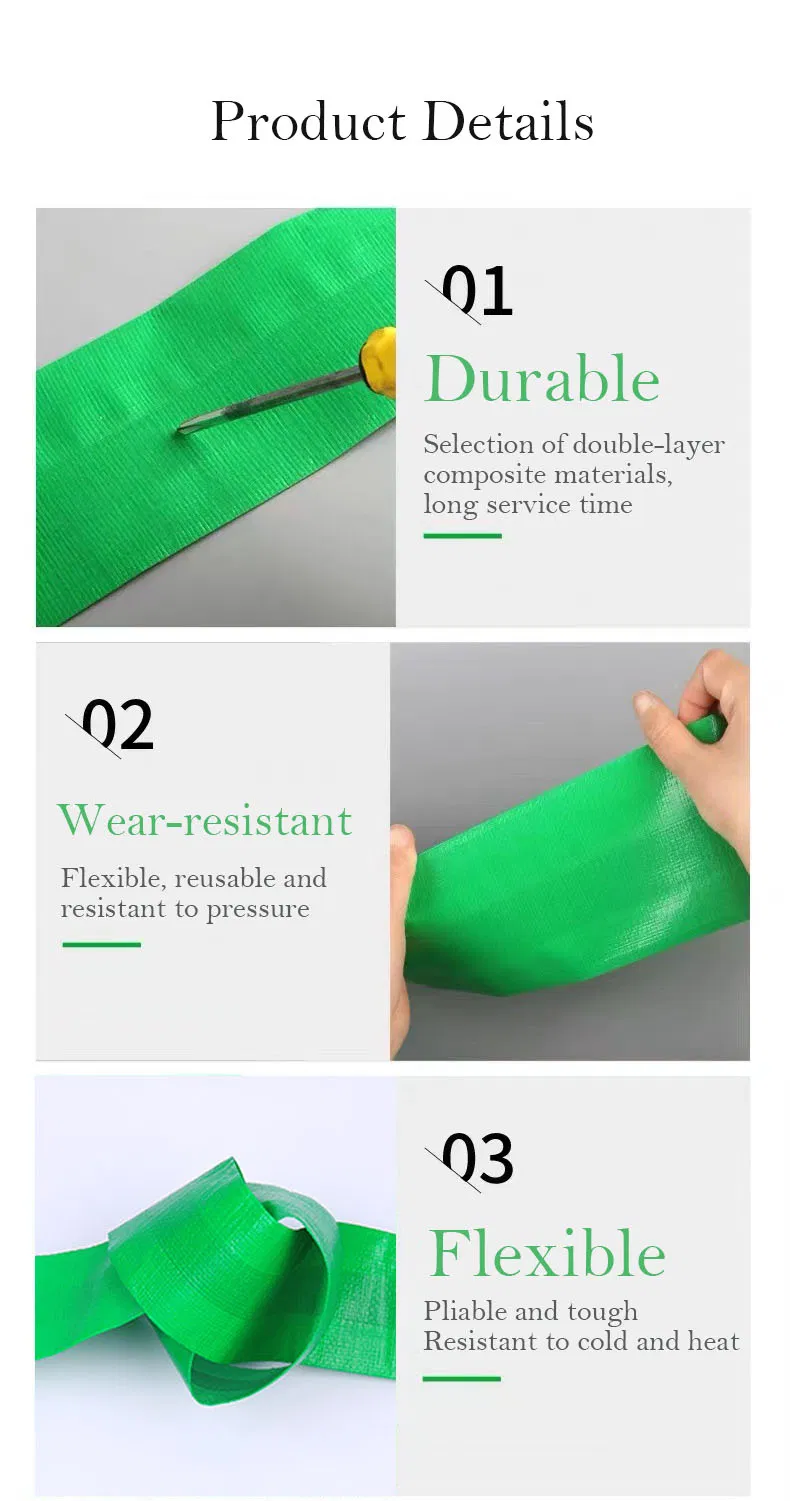 Product Details

01

Durable

Selection of double-layer composite materials, long service time

02

Wear-resistant

Flexible, reusable and resistant to pressure

03

Flexible

Pliable and tough
Resistant to cold and heat