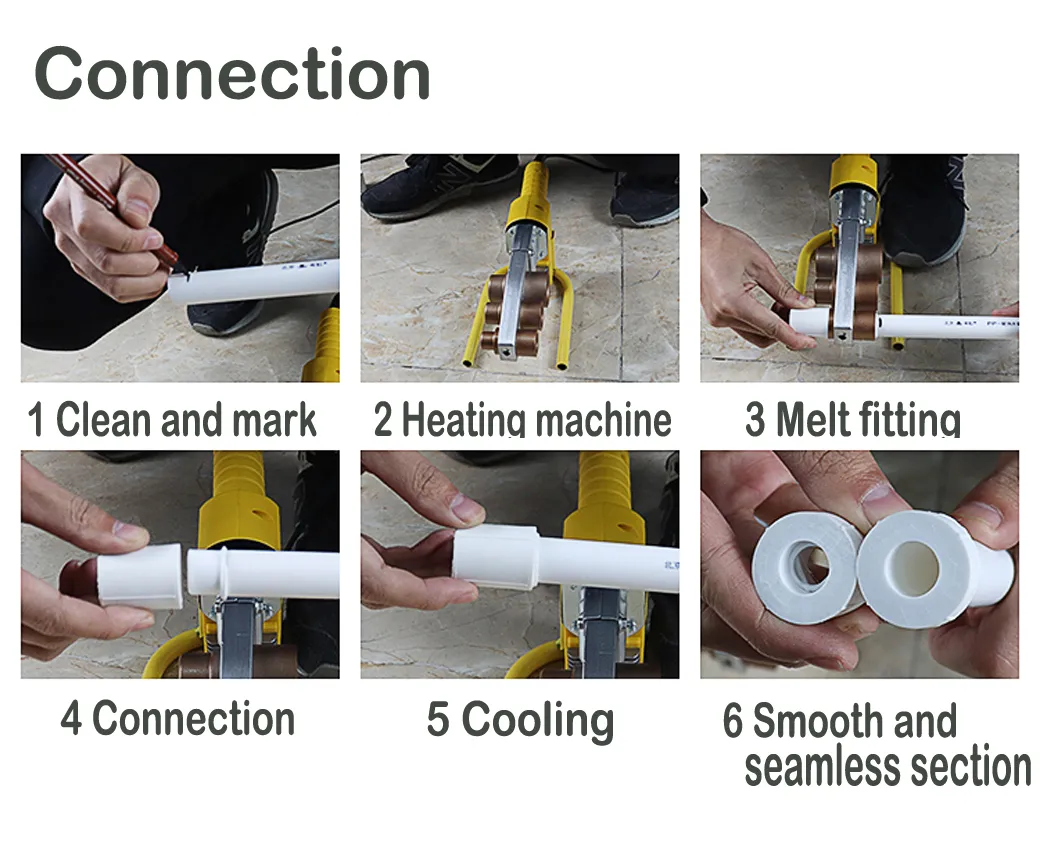 Connection

1 Clean and mark

2 Heating machine

3 Melt fitting

4 Connection

5 Cooling

6 Smooth and seamless section