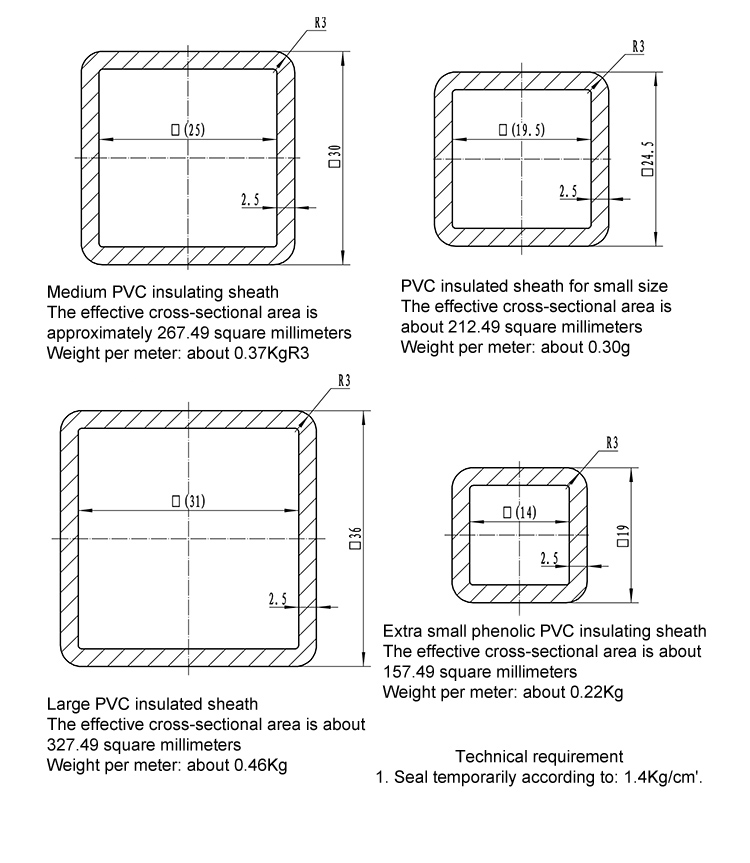 R3

□(25)

□30

2.5

Medium PVC insulating sheath
The effective cross-sectional area is approximately 267.49 square millimeters
Weight per meter: about 0.37KgR3

R3

□(19.5)

□24.5

2.5

PVC insulated sheath for small size
The effective cross-sectional area is about 212.49 square millimeters
Weight per meter: about 0.30g

R3

□(31)

□36

2.5

Large PVC insulated sheath
The effective cross-sectional area is about 327.49 square millimeters
Weight per meter: about 0.46Kg

R3

□(14)

□19

2.5

Extra small phenolic PVC insulating sheath
The effective cross-sectional area is about 157.49 square millimeters
Weight per meter: about 0.22Kg

Technical requirement
1. Seal temporarily according to: 1.4Kg/cm'.