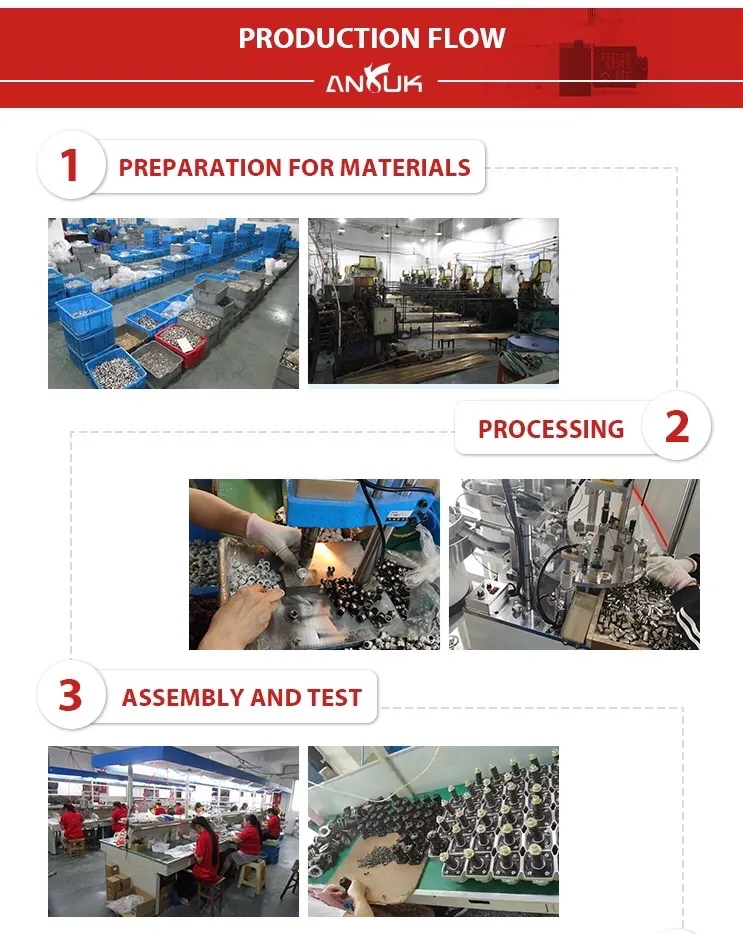 PRODUCTION FLOW
ANKUK

1 PREPARATION FOR MATERIALS

PROCESSING 2

3 ASSEMBLY AND TEST