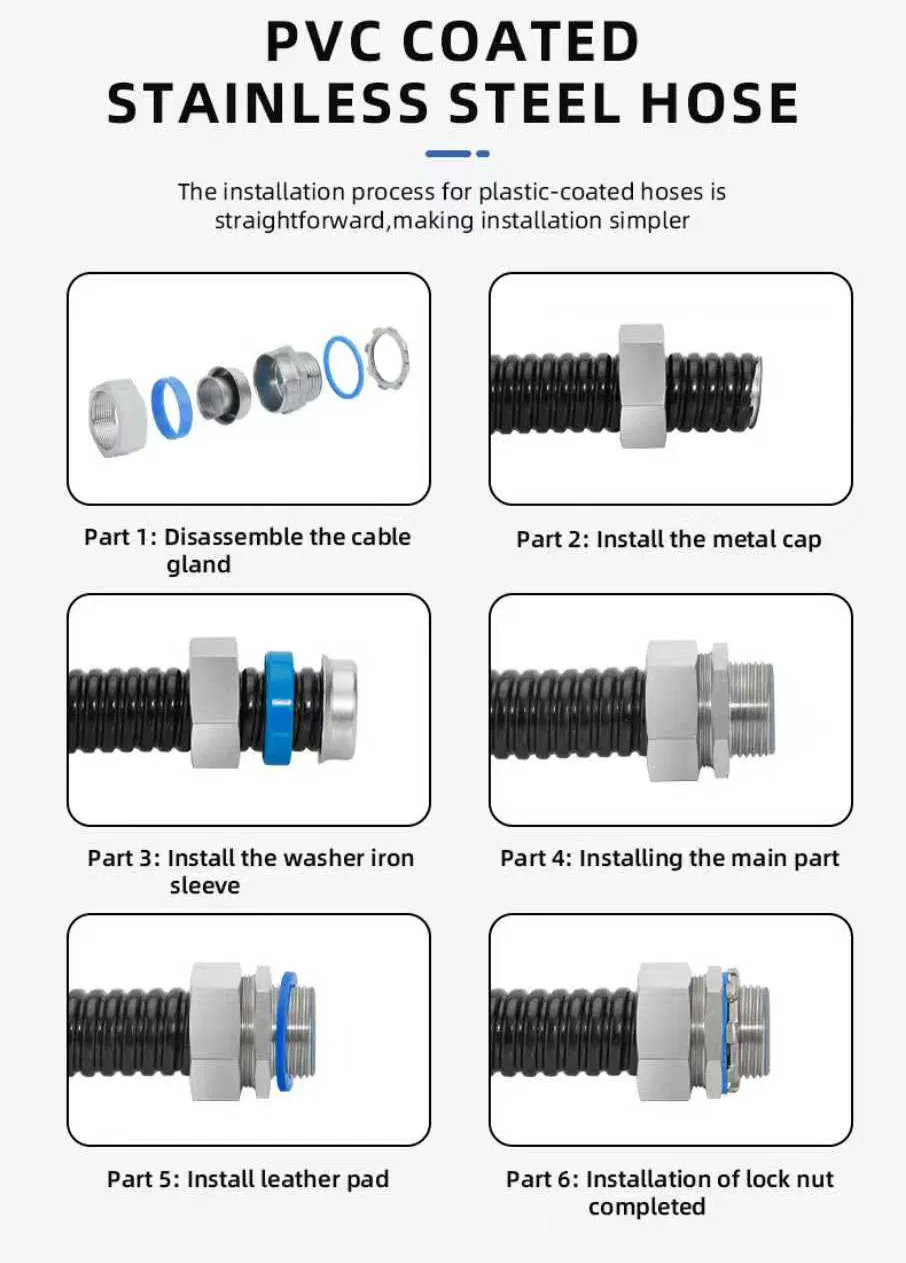 PVC COATED STAINLESS STEEL HOSE

The installation process for plastic-coated hoses is straightforward,making installation simpler

Part 1: Disassemble the cable gland

Part 2: Install the metal cap

Part 3: Install the washer iron sleeve

Part 4: Installing the main part

Part 5: Install leather pad

Part 6: Installation of lock nut completed