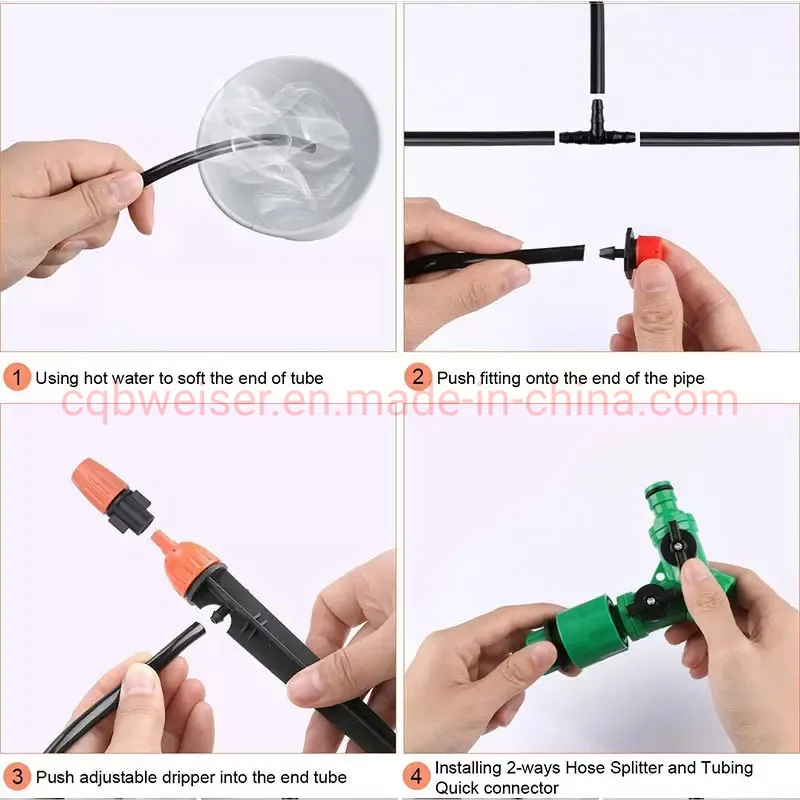 1 Using hot water to soft the end of tube

2 Push fitting onto the end of the pipe

cqbweiser.en.made-in-china.com

3 Push adjustable dripper into the end tube

4 Installing 2-ways Hose Splitter and Tubing Quick connector