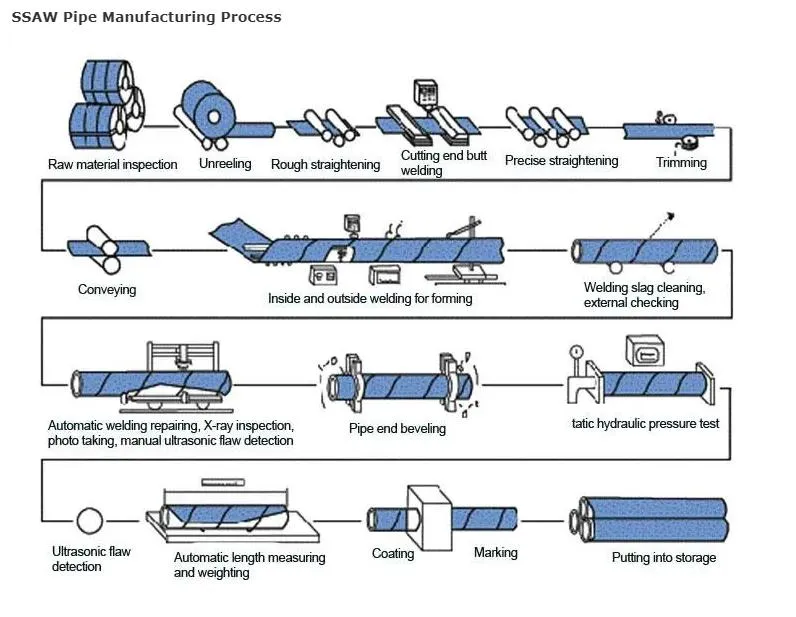 SSAW Pipe Manufacturing Process

Raw material inspection

Unreeling

Rough straightening

Cutting end butt welding

Precise straightening

Trimming

Conveying

Inside and outside welding for forming

Welding slag cleaning, external checking

Automatic welding repairing, X-ray inspection, photo taking, manual ultrasonic flaw detection

Pipe end beveling

tatic hydraulic pressure test

Ultrasonic flaw detection

Automatic length measuring and weighting

Coating

Marking

Putting into storage