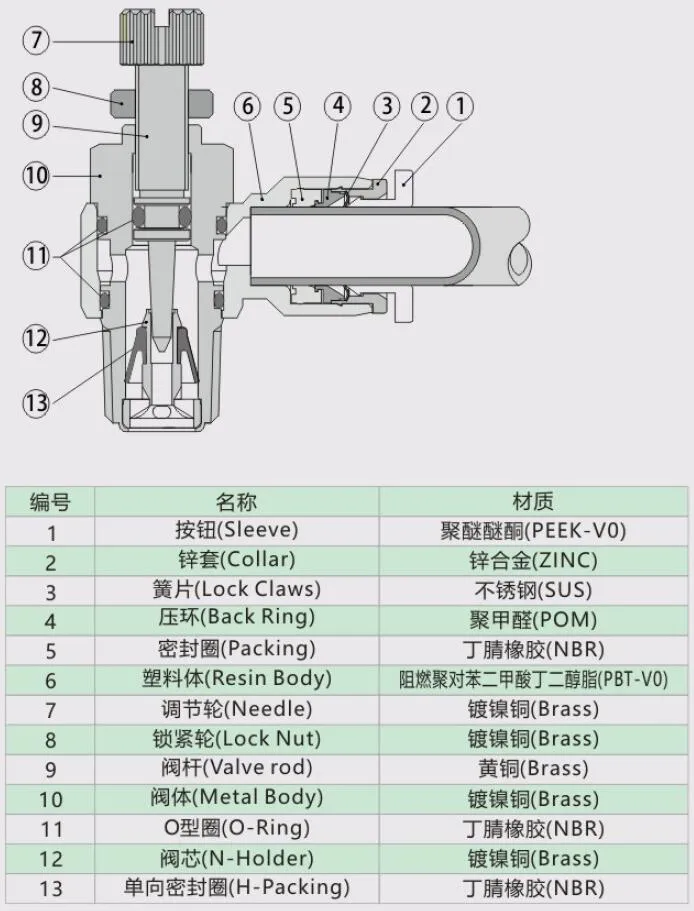 7
8
9
10
11
12
13
6
5
4
3
2
1

| 编号 | 名称 | 材质 |
|---|---|---|
| 1 | 按钮(Sleeve) | 聚醚醚酮(PEEK-V0) |
| 2 | 锌套(Collar) | 锌合金(ZINC) |
| 3 | 簧片(Lock Claws) | 不锈钢(SUS) |
| 4 | 压环(Back Ring) | 聚甲醛(POM) |
| 5 | 密封圈(Packing) | 丁腈橡胶(NBR) |
| 6 | 塑料体(Resin Body) | 阻燃聚对苯二甲酸丁二醇脂(PBT-V0) |
| 7 | 调节轮(Needle) | 镀镍铜(Brass) |
| 8 | 锁紧轮(Lock Nut) | 镀镍铜(Brass) |
| 9 | 阀杆(Valve rod) | 黄铜(Brass) |
| 10 | 阀体(Metal Body) | 镀镍铜(Brass) |
| 11 | O型圈(O-Ring) | 丁腈橡胶(NBR) |
| 12 | 阀芯(N-Holder) | 镀镍铜(Brass) |
| 13 | 单向密封圈(H-Packing) | 丁腈橡胶(NBR) |