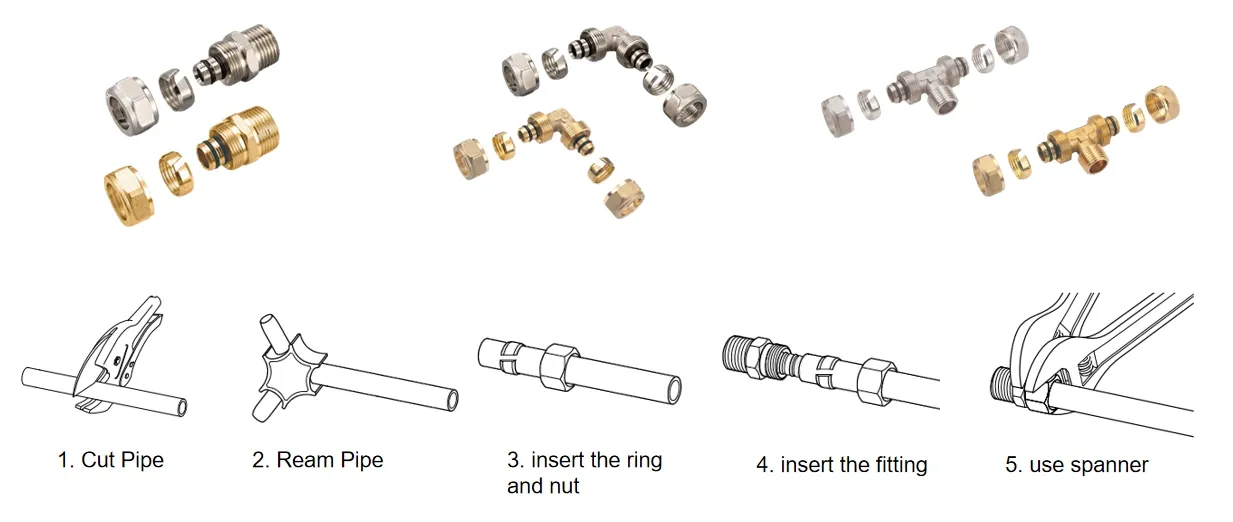 1. Cut Pipe

2. Ream Pipe

3. insert the ring and nut

4. insert the fitting

5. use spanner