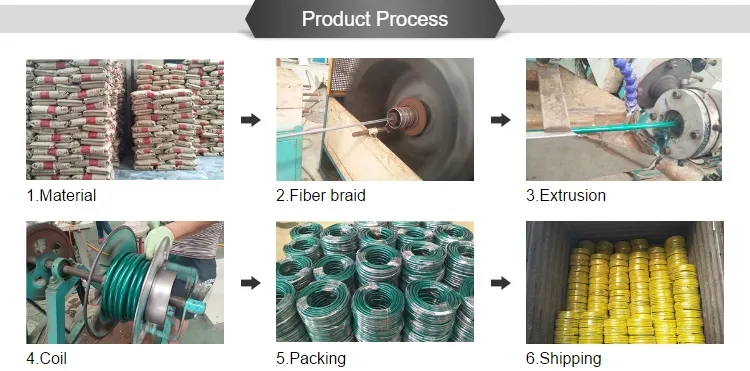 Product Process

1.Material

2.Fiber braid

3.Extrusion

4.Coil

5.Packing

6.Shipping