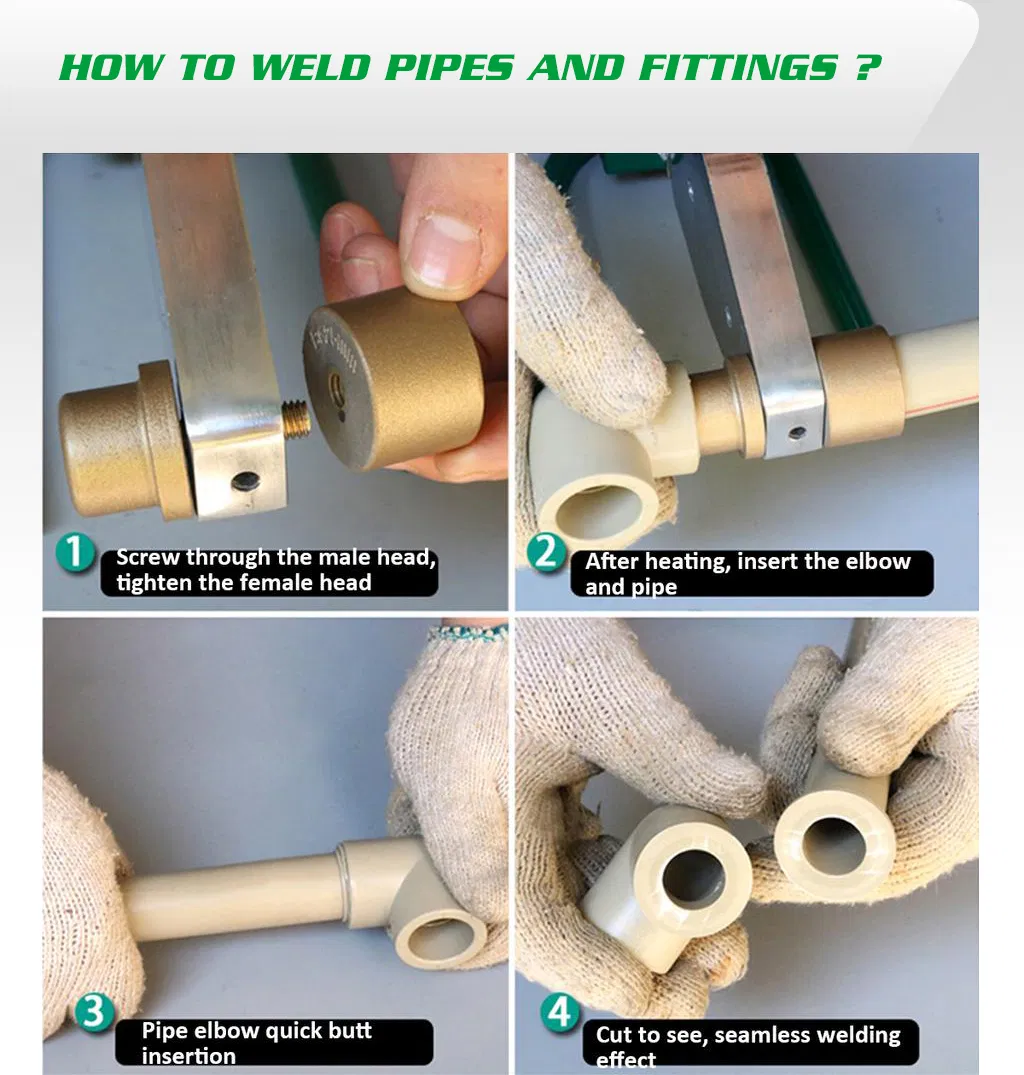 HOW TO WELD PIPES AND FITTINGS ?

1 Screw through the male head, tighten the female head

2 After heating, insert the elbow and pipe

3 Pipe elbow quick butt insertion

4 Cut to see, seamless welding effect