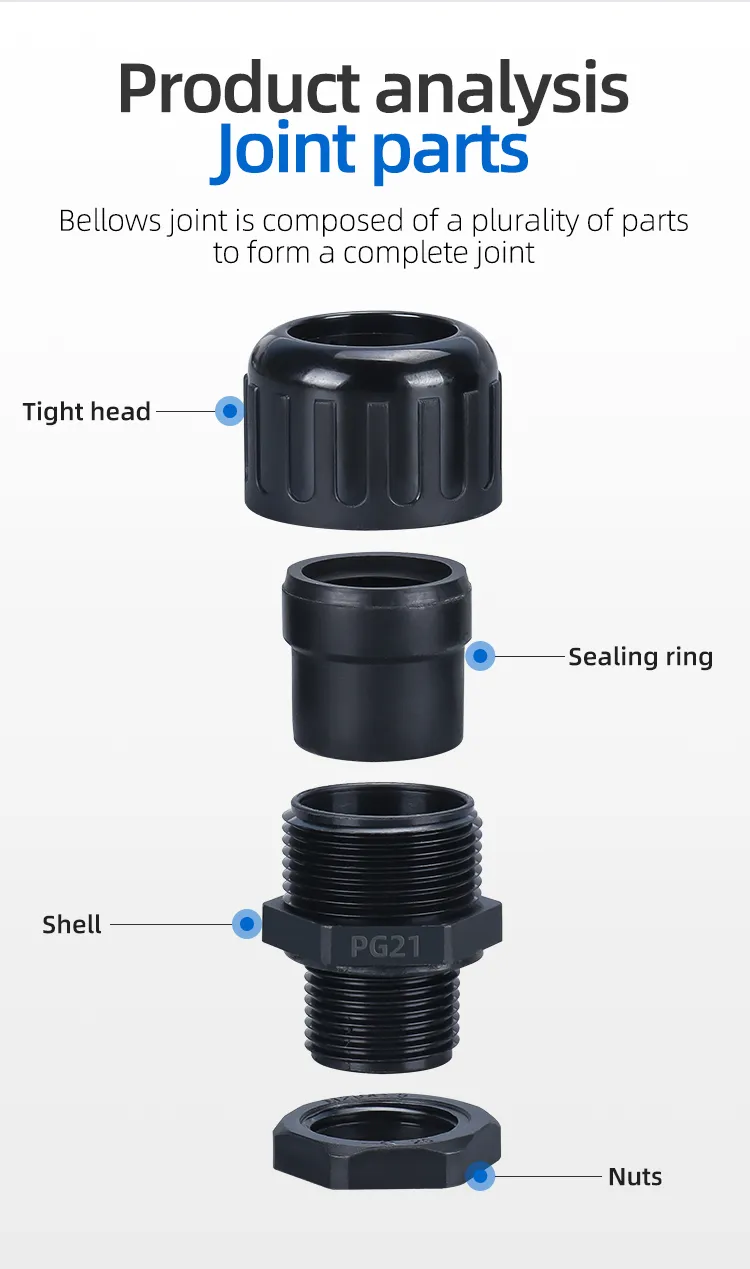 Product analysis
Joint parts

Bellows joint is composed of a plurality of parts to form a complete joint

Tight head

Sealing ring

Shell

PG21

Nuts