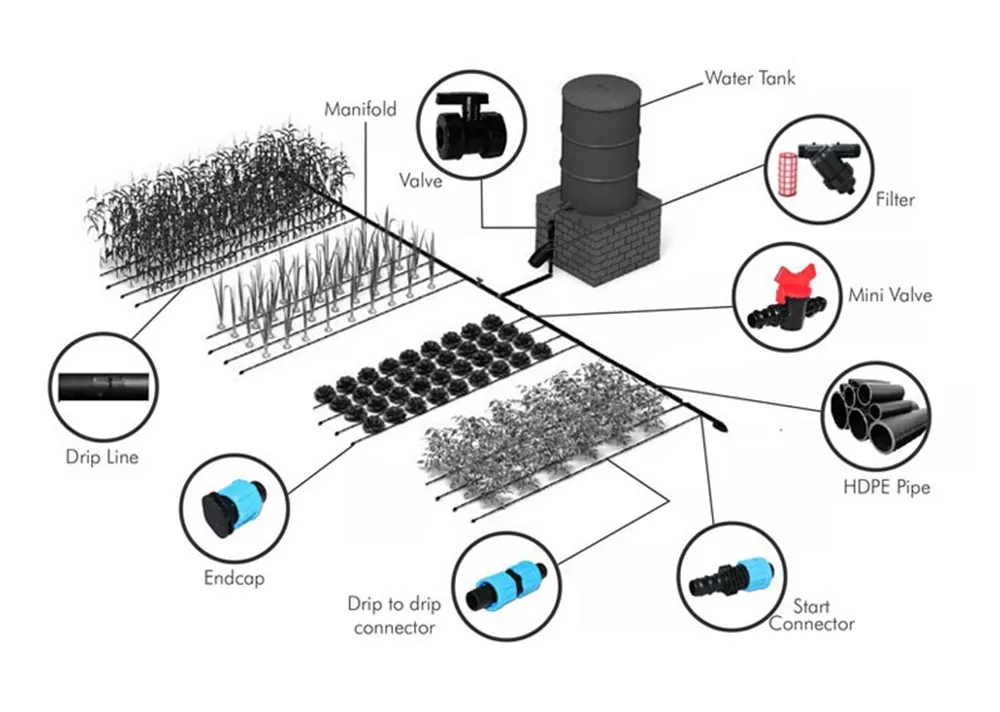 Water Tank

Manifold

Valve

Filter

Mini Valve

Drip Line

HDPE Pipe

Endcap

Drip to drip connector

Start Connector