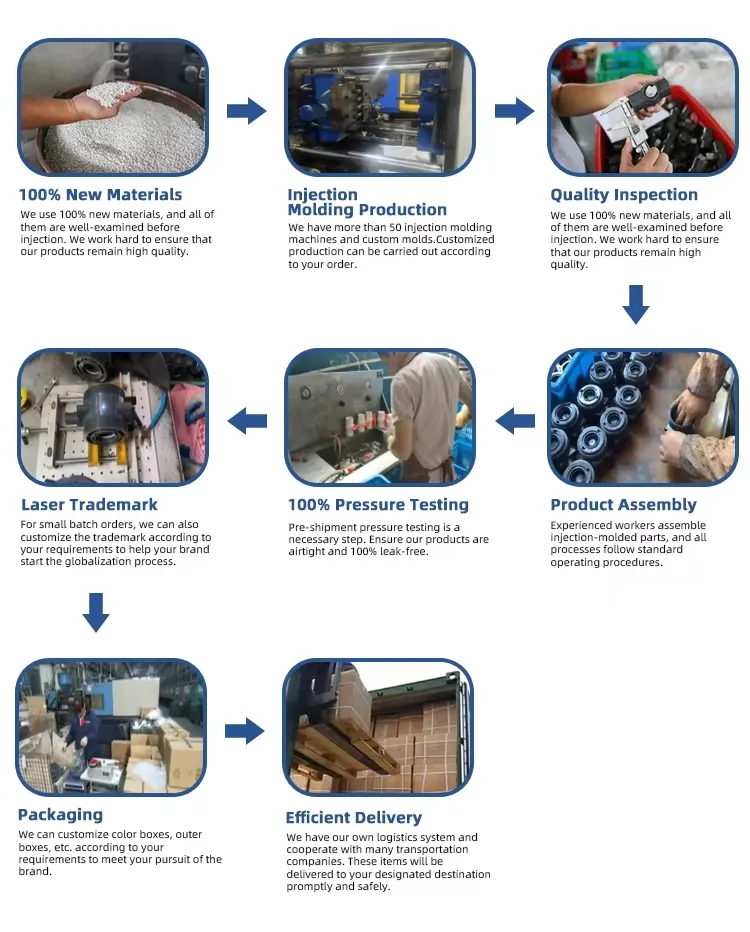 100% New Materials
We use 100% new materials, and all of them are well-examined before injection. We work hard to ensure that our products remain high quality.

Injection Molding Production
We have more than 50 injection molding machines and custom molds.Customized production can be carried out according to your order.

Quality Inspection
We use 100% new materials, and all of them are well-examined before injection. We work hard to ensure that our products remain high quality.

Product Assembly
Experienced workers assemble injection-molded parts, and all processes follow standard operating procedures.

100% Pressure Testing
Pre-shipment pressure testing is a necessary step. Ensure our products are airtight and 100% leak-free.

Laser Trademark
For small batch orders, we can also customize the trademark according to your requirements to help your brand start the globalization process.

Packaging
We can customize color boxes, outer boxes, etc. according to your requirements to meet your pursuit of the brand.

Efficient Delivery
We have our own logistics system and cooperate with many transportation companies. These items will be delivered to your designated destination promptly and safely.